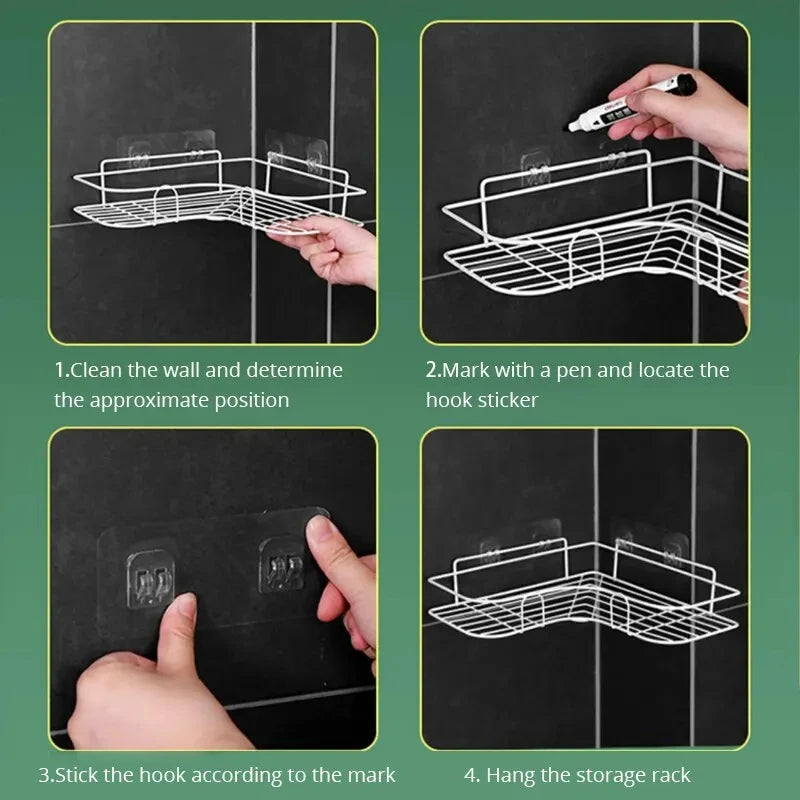 1.Clean the wall and determine the approximate position

2.Mark with a pen and locate the hook sticker

3.Stick the hook according to the mark

4. Hang the storage rack