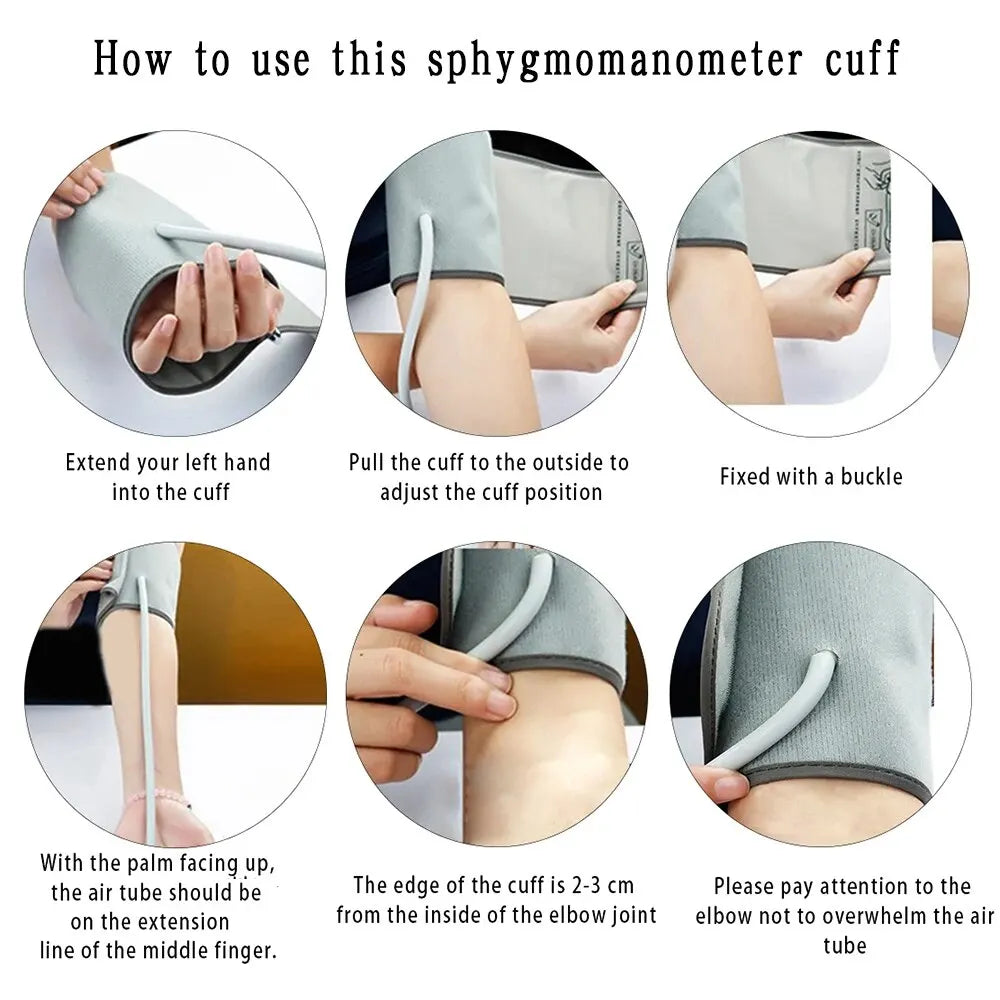 How to use this sphygmomanometer cuff

Extend your left hand into the cuff

Pull the cuff to the outside to adjust the cuff position

Fixed with a buckle

With the palm facing up, the air tube should be on the extension line of the middle finger.

The edge of the cuff is 2-3 cm from the inside of the elbow joint

Please pay attention to the elbow not to overwhelm the air tube