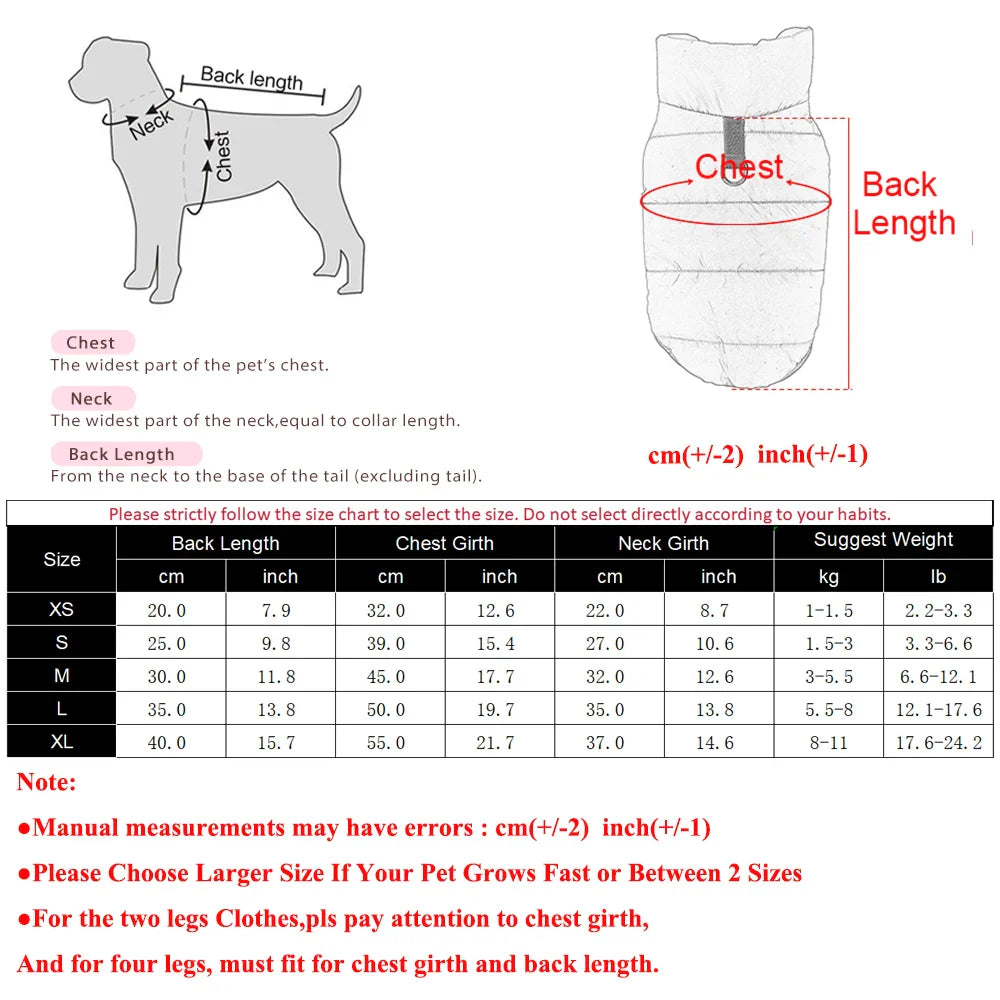 Back length
Neck
Chest

Chest
Back Length

Chest
The widest part of the pet's chest.

Neck
The widest part of the neck,equal to collar length.

Back Length
From the neck to the base of the tail (excluding tail).

cm(+/-2) inch(+/-1)

Please strictly follow the size chart to select the size. Do not select directly according to your habits.

| Size | Back Length cm | Back Length inch | Chest Girth cm | Chest Girth inch | Neck Girth cm | Neck Girth inch | Suggest Weight kg | Suggest Weight lb |
|---|---|---|---|---|---|---|---|---|
| XS | 20.0 | 7.9 | 32.0 | 12.6 | 22.0 | 8.7 | 1-1.5 | 2.2-3.3 |
| S | 25.0 | 9.8 | 39.0 | 15.4 | 27.0 | 10.6 | 1.5-3 | 3.3-6.6 |
| M | 30.0 | 11.8 | 45.0 | 17.7 | 32.0 | 12.6 | 3-5.5 | 6.6-12.1 |
| L | 35.0 | 13.8 | 50.0 | 19.7 | 35.0 | 13.8 | 5.5-8 | 12.1-17.6 |
| XL | 40.0 | 15.7 | 55.0 | 21.7 | 37.0 | 14.6 | 8-11 | 17.6-24.2 |

Note:
●Manual measurements may have errors : cm(+/-2) inch(+/-1)
●Please Choose Larger Size If Your Pet Grows Fast or Between 2 Sizes
●For the two legs Clothes,pls pay attention to chest girth,
And for four legs, must fit for chest girth and back length.