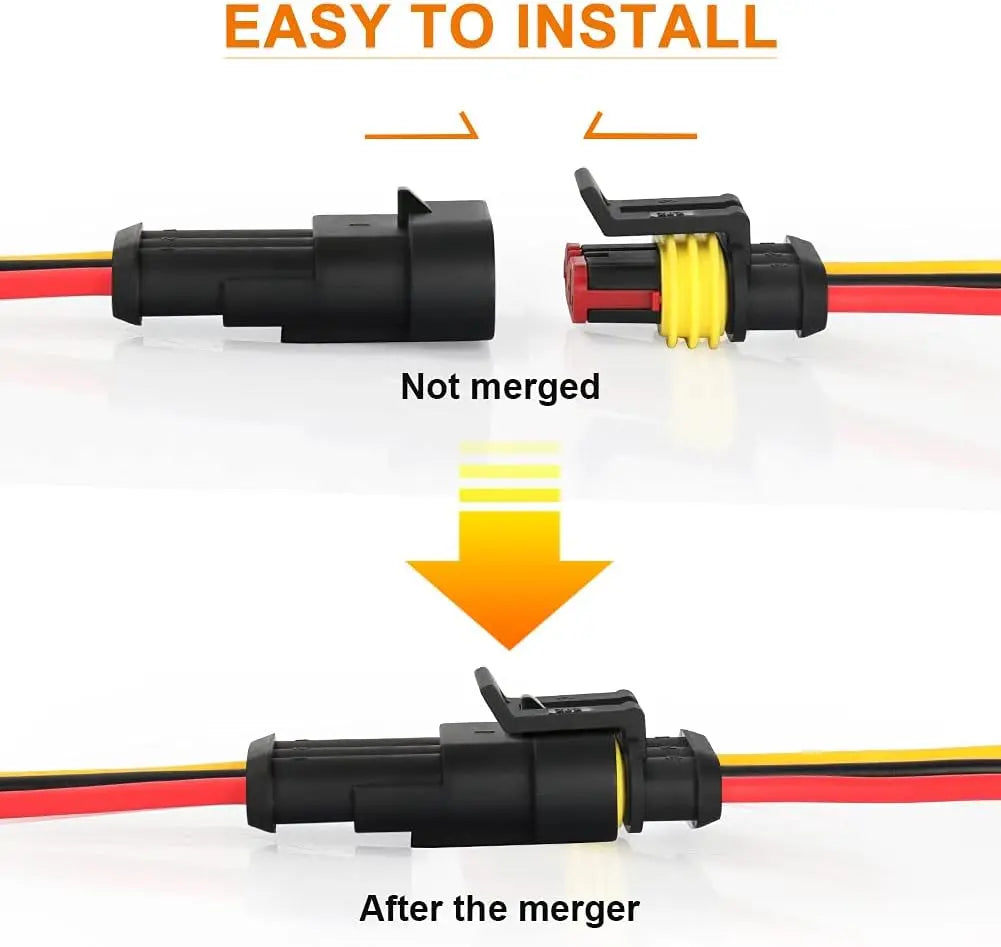 EASY TO INSTALL

Not merged

After the merger