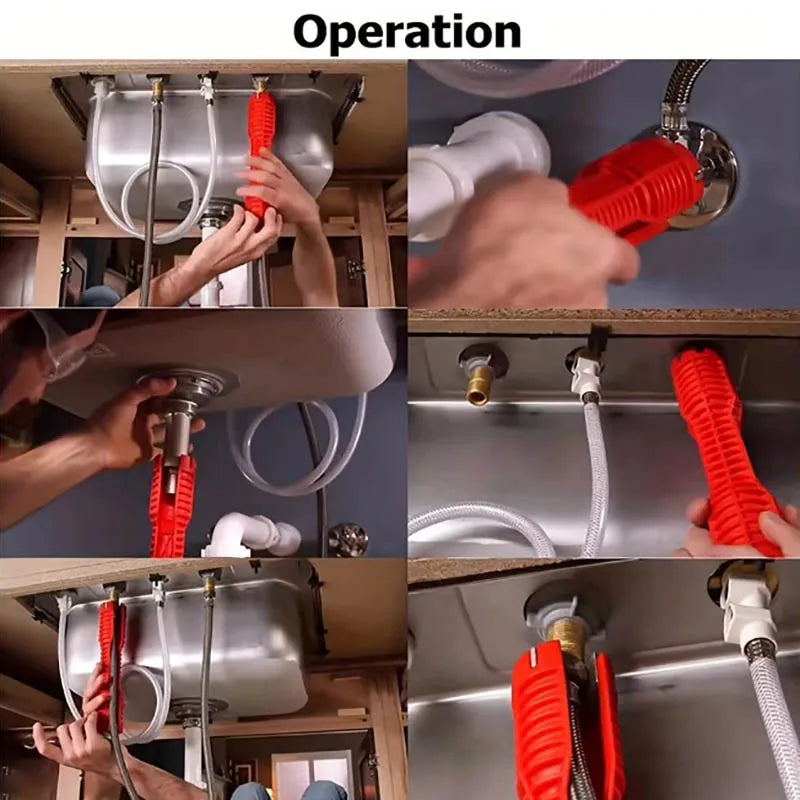 Operation