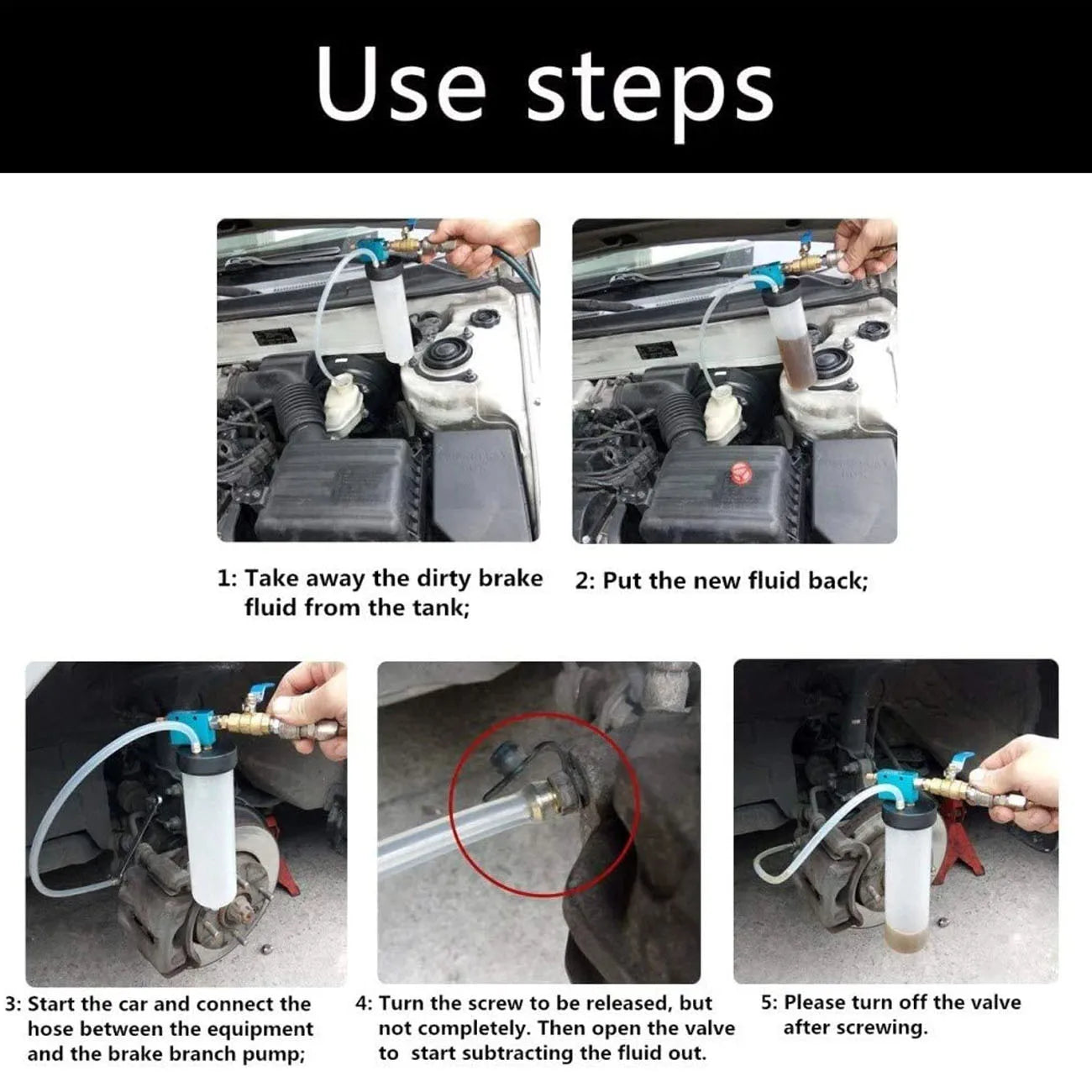 Use steps

1: Take away the dirty brake fluid from the tank;

2: Put the new fluid back;

3: Start the car and connect the hose between the equipment and the brake branch pump;

4: Turn the screw to be released, but not completely. Then open the valve to start subtracting the fluid out.

5: Please turn off the valve after screwing.