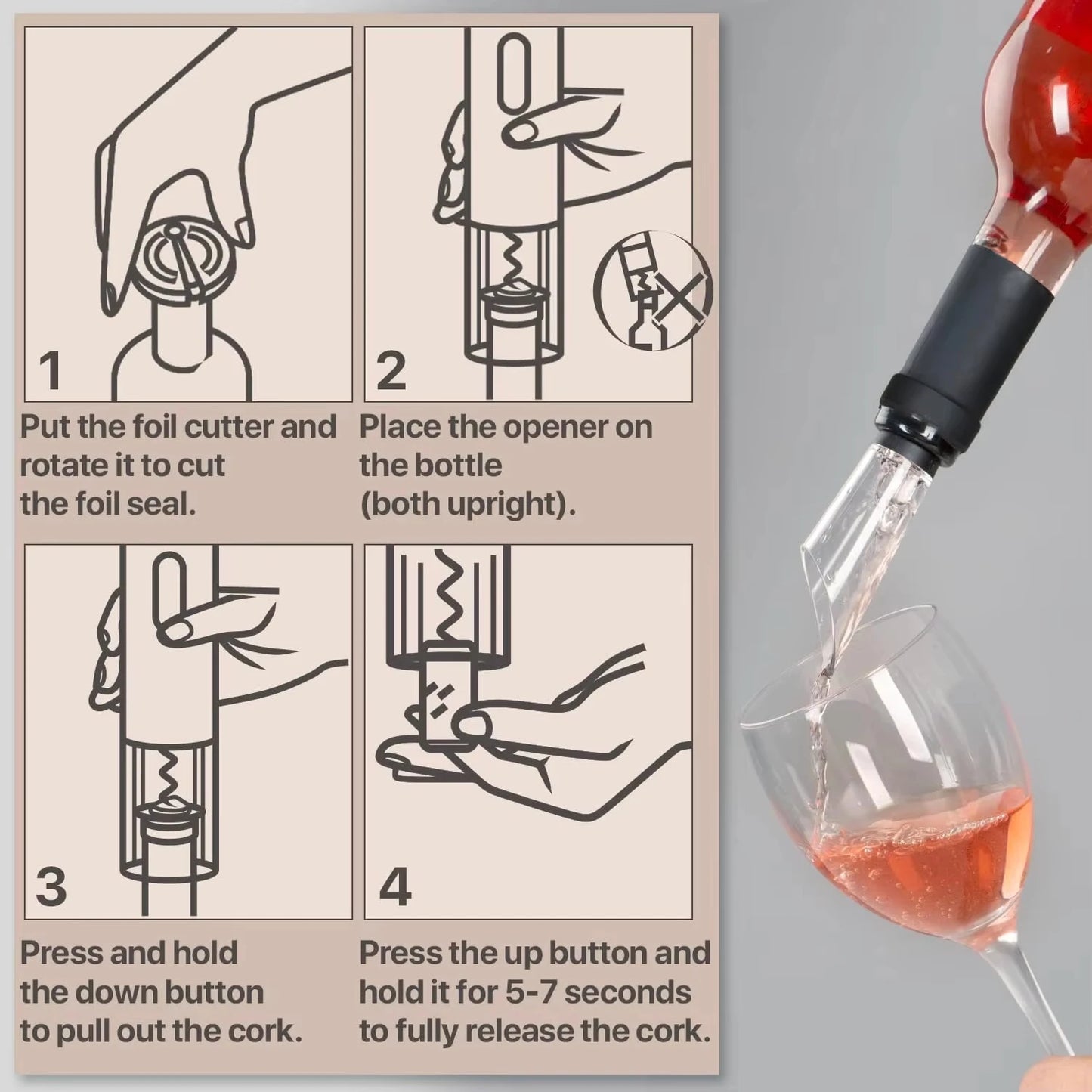 1

Put the foil cutter and rotate it to cut the foil seal.

2

Place the opener on the bottle (both upright).

3

Press and hold the down button to pull out the cork.

4

Press the up button and hold it for 5-7 seconds to fully release the cork.